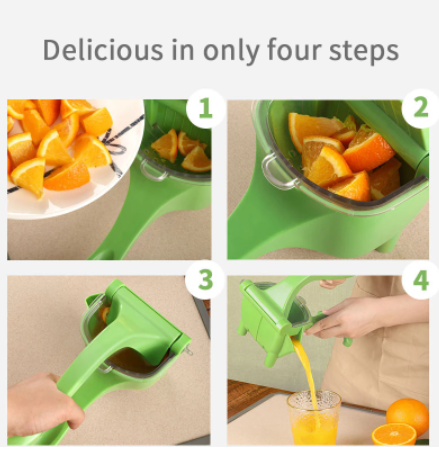 Delicious in only four steps

1

2

3

4