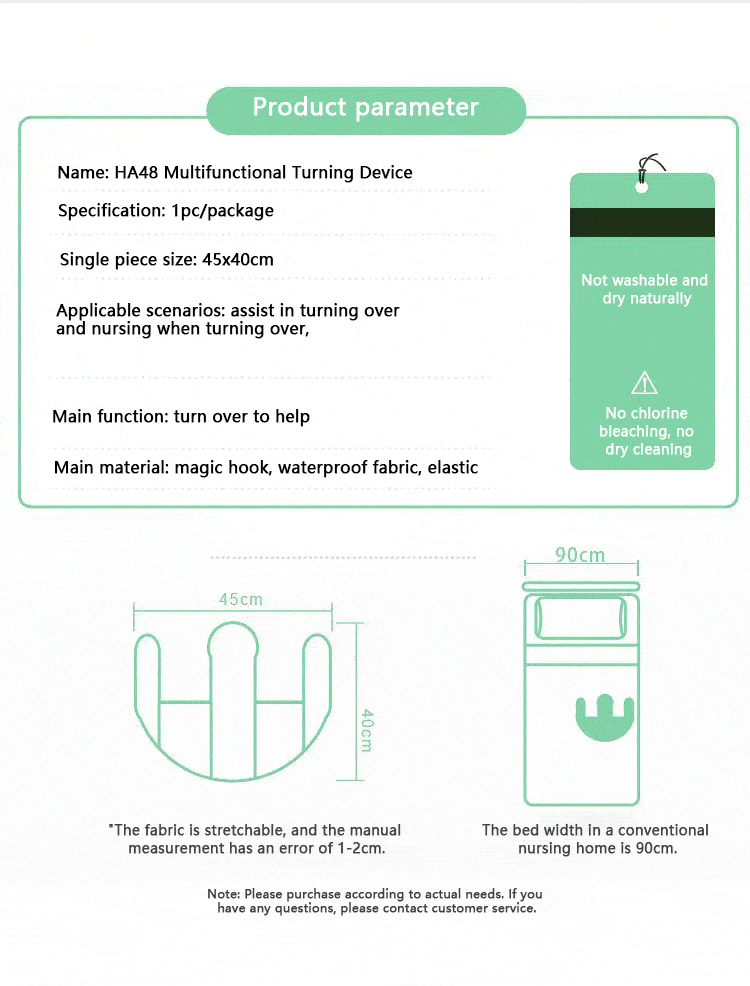 Product parameter

Name: HA48 Multifunctional Turning Device

Specification: 1pc/package

Single piece size: 45x40cm

Applicable scenarios: assist in turning over and nursing when turning over,

Main function: turn over to help

Main material: magic hook, waterproof fabric, elastic

Not washable and dry naturally

No chlorine bleaching, no dry cleaning

45cm

40cm

90cm

*The fabric is stretchable, and the manual measurement has an error of 1-2cm.

The bed width in a conventional nursing home is 90cm.

Note: Please purchase according to actual needs. If you have any questions, please contact customer service.