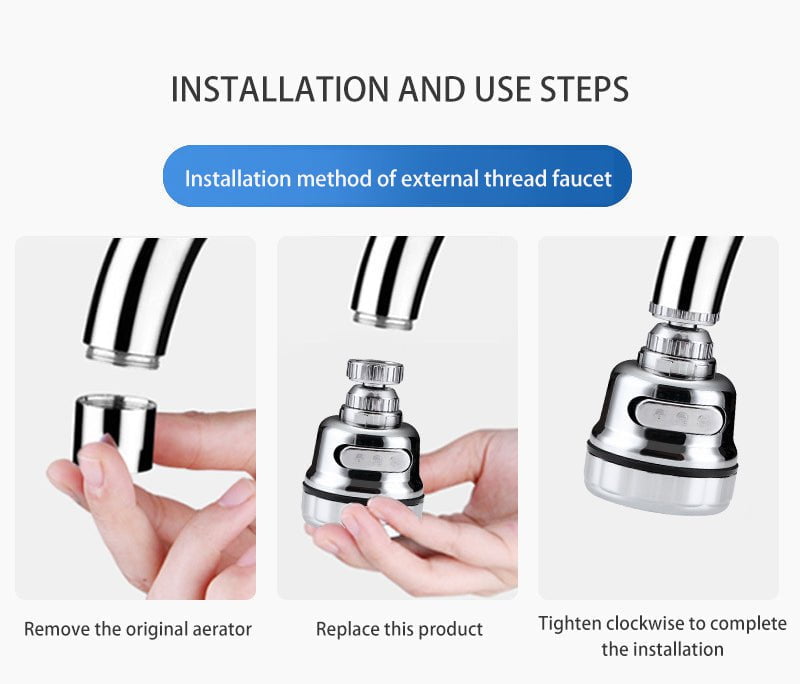 INSTALLATION AND USE STEPS

Installation method of external thread faucet

Remove the original aerator

Replace this product

Tighten clockwise to complete the installation