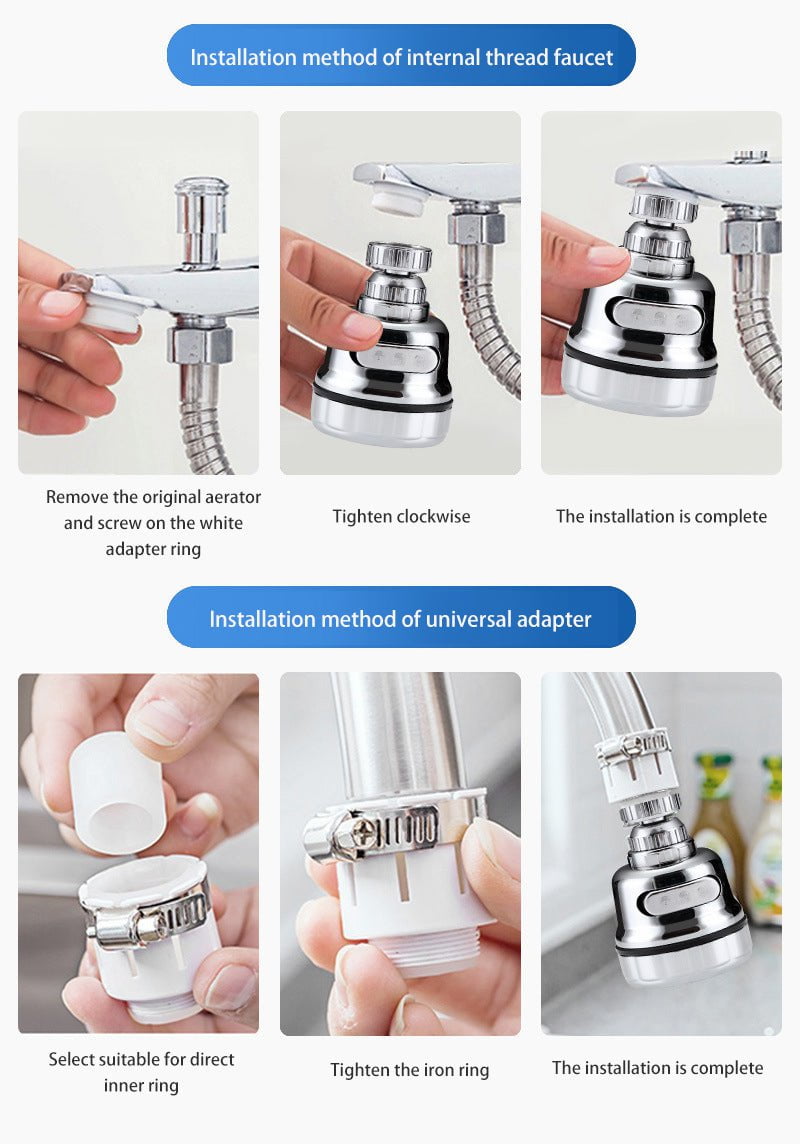 Installation method of internal thread faucet

Remove the original aerator and screw on the white adapter ring

Tighten clockwise

The installation is complete

Installation method of universal adapter

Select suitable for direct inner ring

Tighten the iron ring

The installation is complete