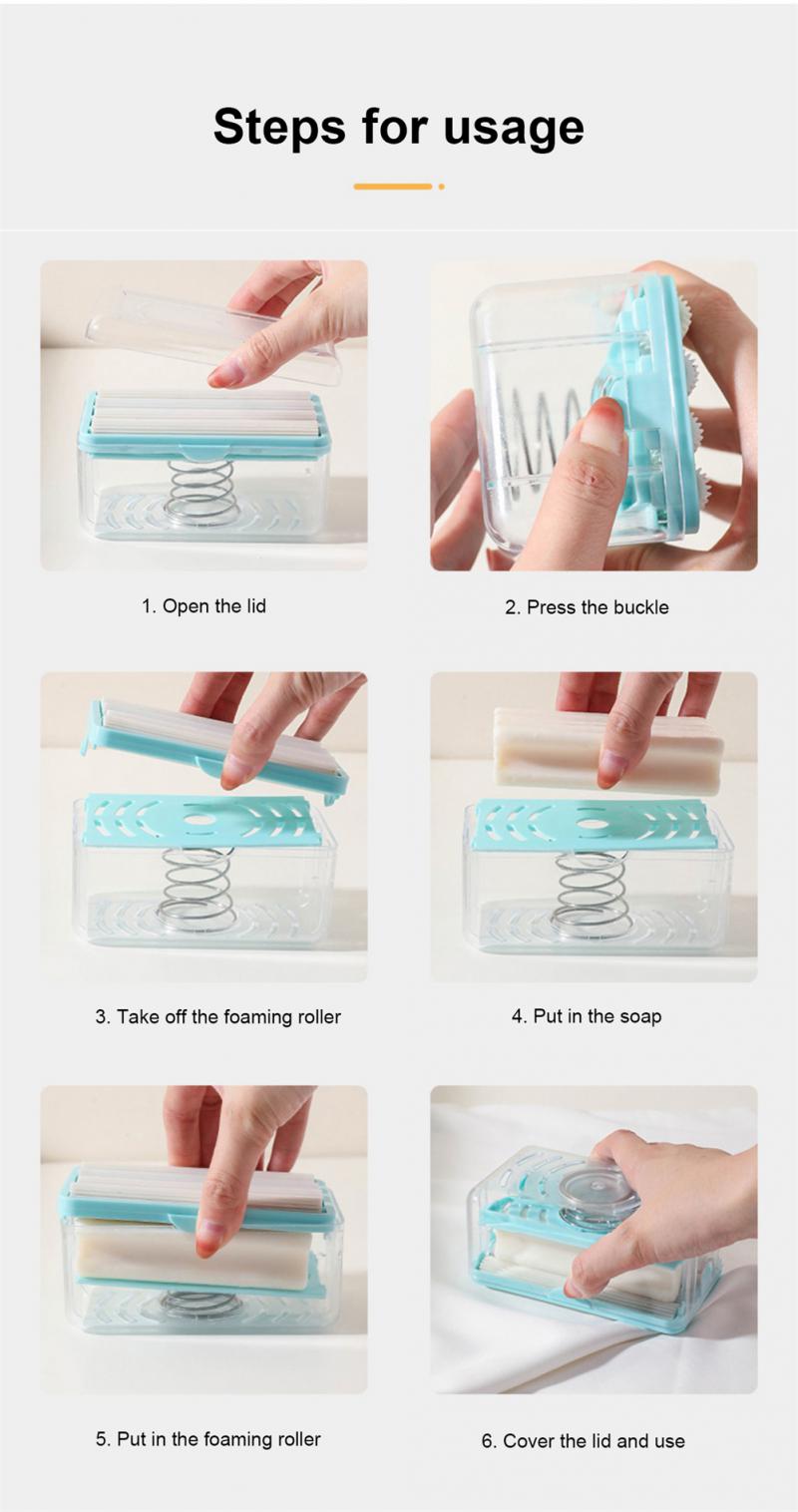 Steps for usage

1. Open the lid

2. Press the buckle

3. Take off the foaming roller

4. Put in the soap

5. Put in the foaming roller

6. Cover the lid and use