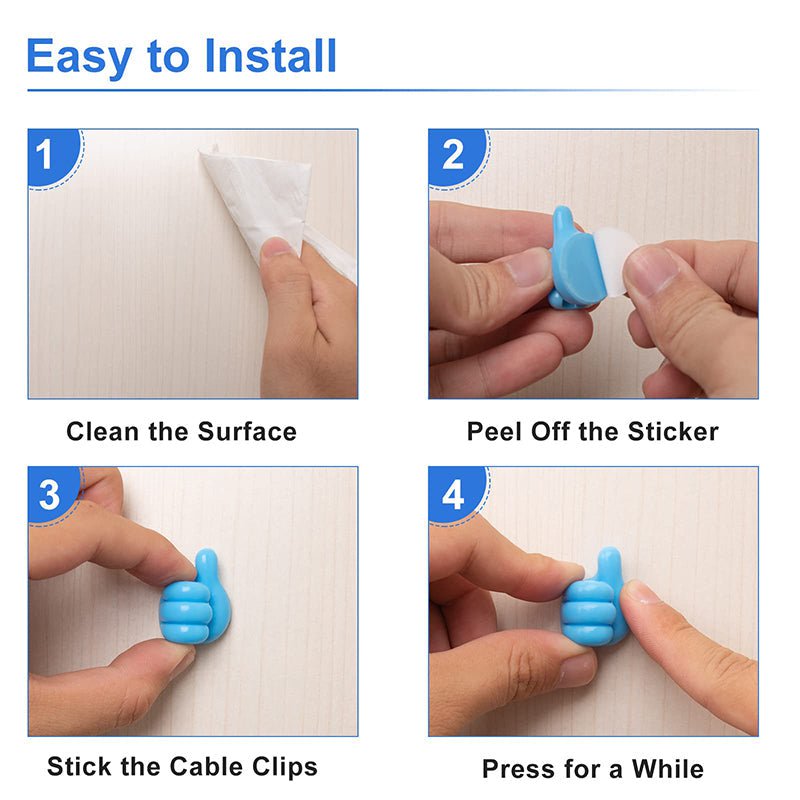 Easy to Install

1

Clean the Surface

2

Peel Off the Sticker

3

Stick the Cable Clips

4

Press for a While