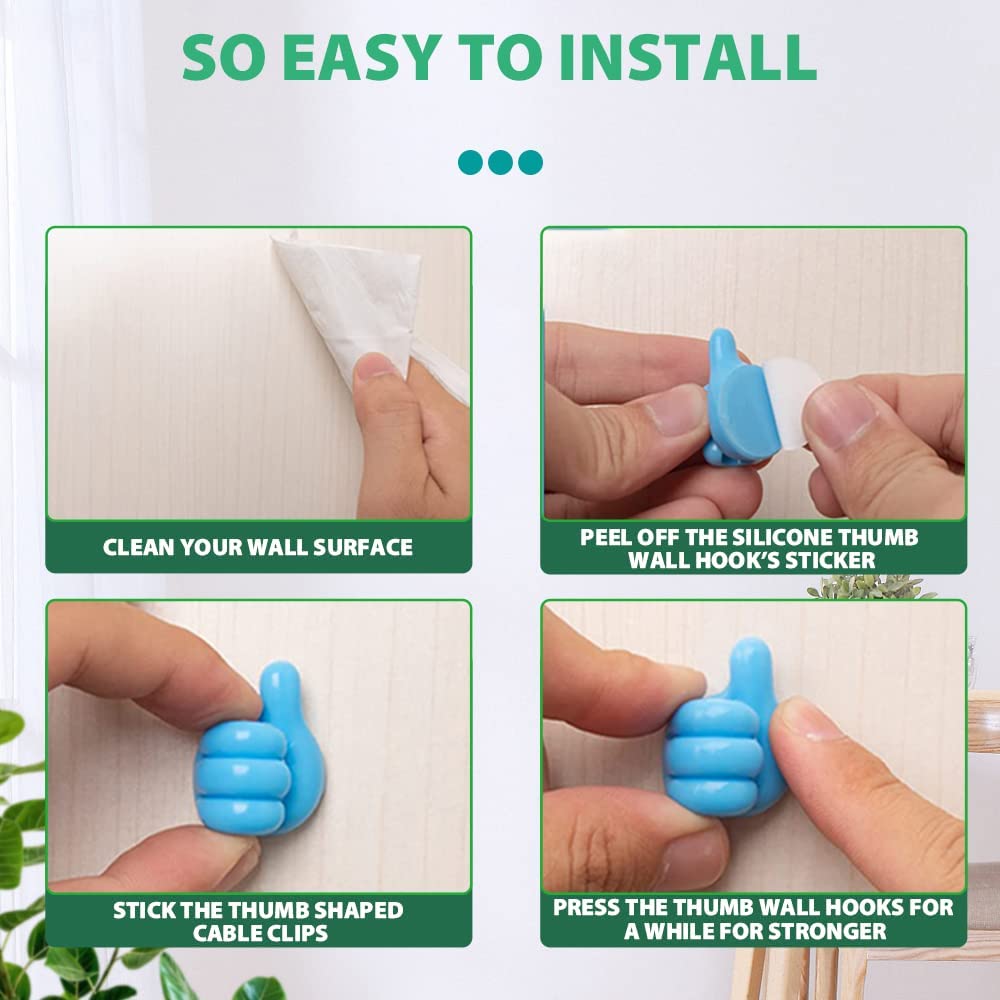 SO EASY TO INSTALL

CLEAN YOUR WALL SURFACE

PEEL OFF THE SILICONE THUMB WALL HOOK'S STICKER

STICK THE THUMB SHAPED CABLE CLIPS

PRESS THE THUMB WALL HOOKS FOR A WHILE FOR STRONGER