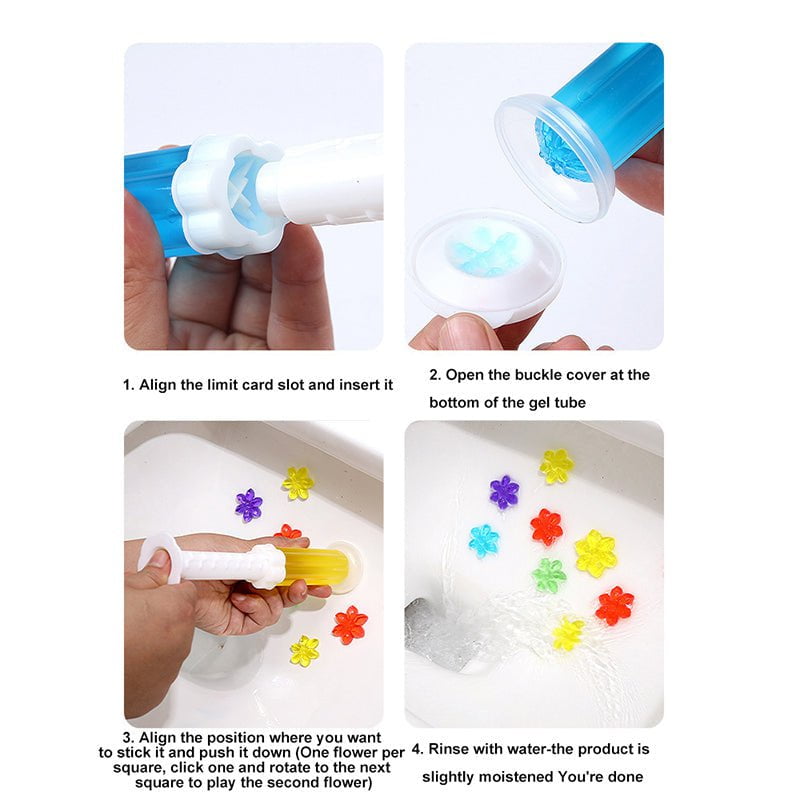 1. Align the limit card slot and insert it

2. Open the buckle cover at the bottom of the gel tube

3. Align the position where you want to stick it and push it down (One flower per square, click one and rotate to the next square to play the second flower)

4. Rinse with water-the product is slightly moistened You're done