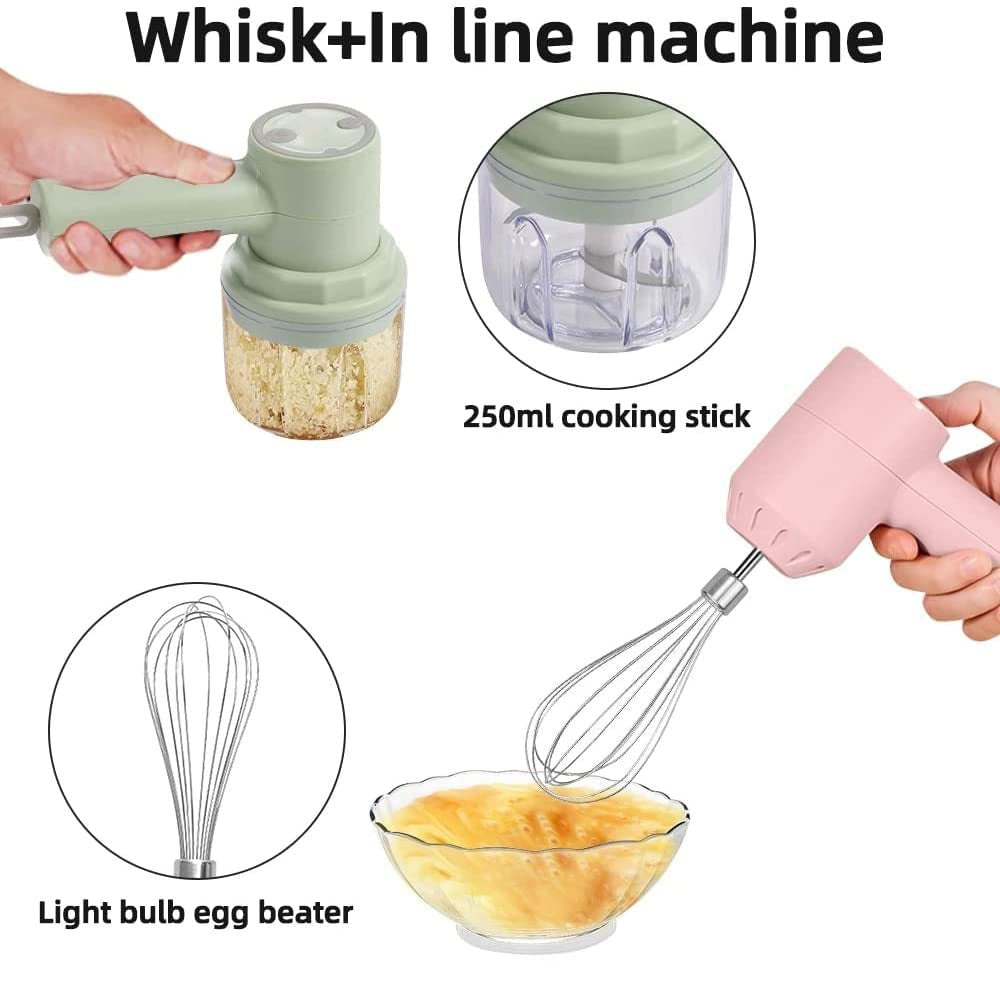 Whisk+In line machine

250ml cooking stick

Light bulb egg beater